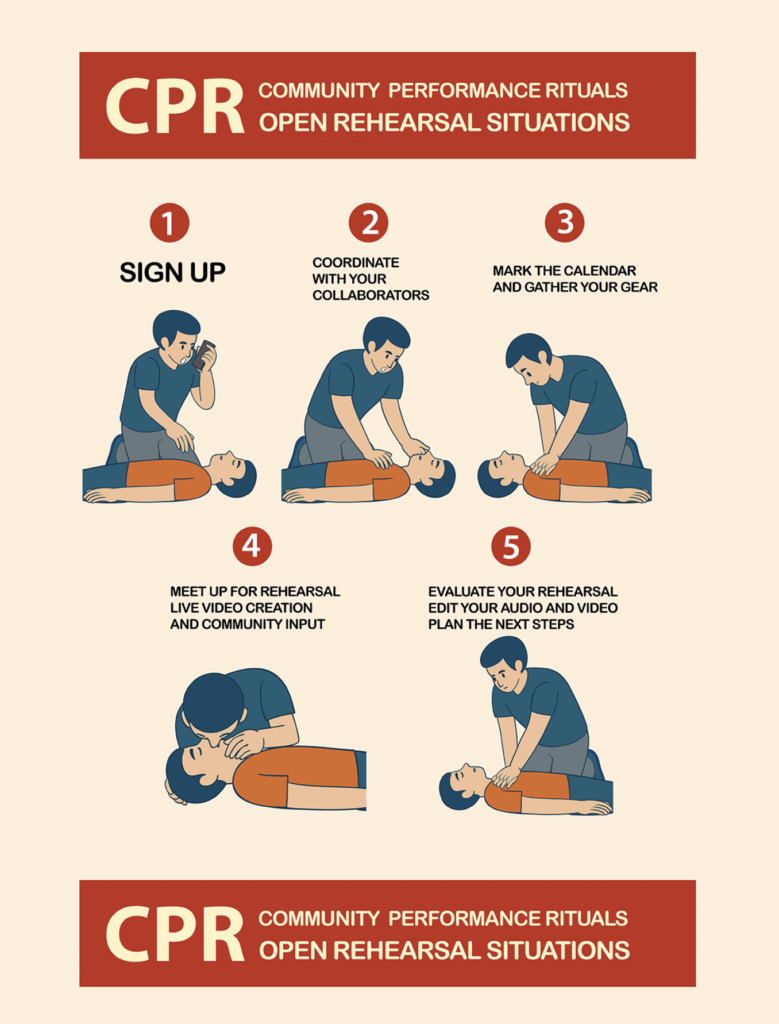 CPR COMMUNITY PERFORMANCE RITUALS OPEN REHEARSAL SITUATIONS

1

SIGN UP

2

COORDINATE WITH YOUR COLLABORATORS

3

MARK THE CALENDAR AND GATHER YOUR GEAR

4

MEET UP FOR REHEARSAL
LIVE VIDEO CREATION
AND COMMUNITY INPUT

5

EVALUATE YOUR REHEARSAL
EDIT YOUR AUDIO AND VIDEO
PLAN THE NEXT STEPS

CPR COMMUNITY PERFORMANCE RITUALS OPEN REHEARSAL SITUATIONS